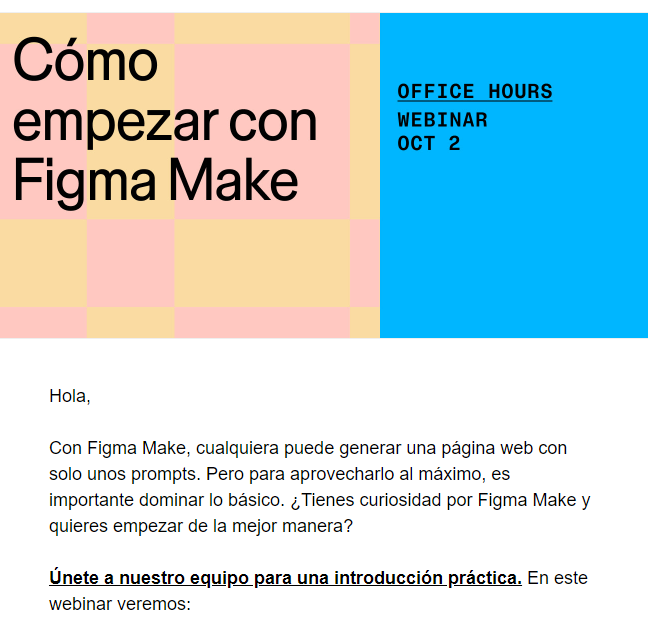 Cómo empezar con Figma Make

OFFICE HOURS
WEBINAR
OCT 2

Hola,

Con Figma Make, cualquiera puede generar una página web con solo unos prompts. Pero para aprovecharlo al máximo, es importante dominar lo básico. ¿Tienes curiosidad por Figma Make y quieres empezar de la mejor manera?

Únete a nuestro equipo para una introducción práctica. En este webinar veremos: